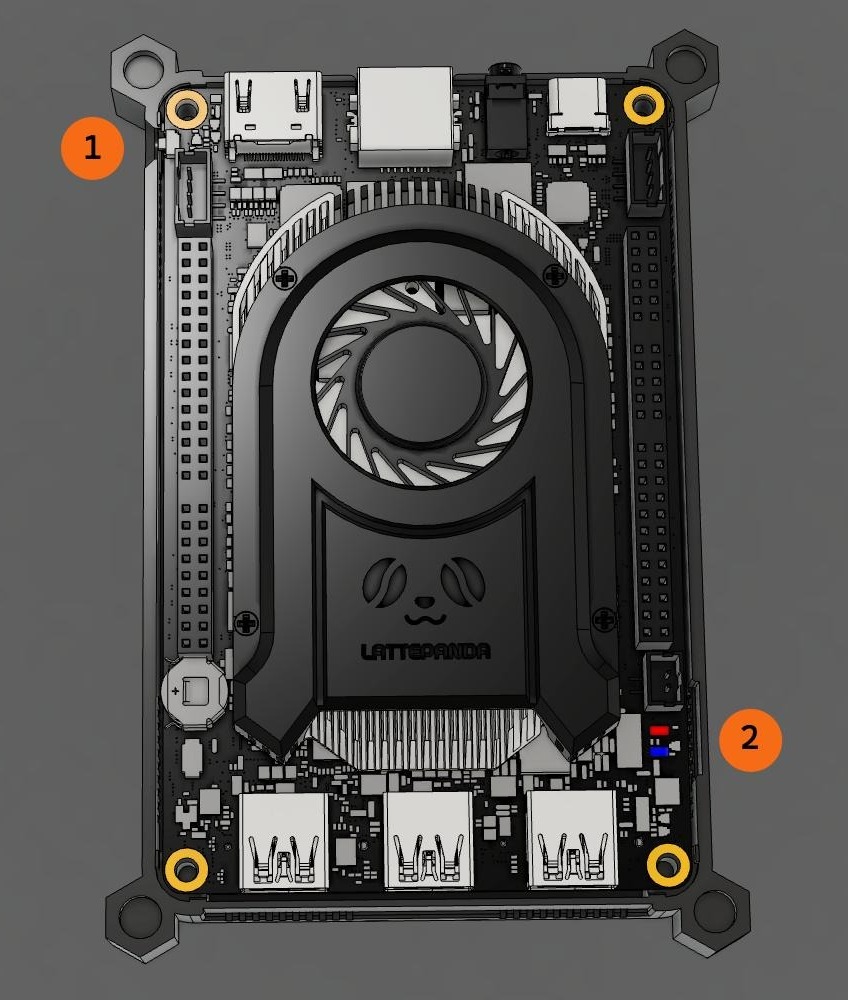 1

LATTEPANDA

2